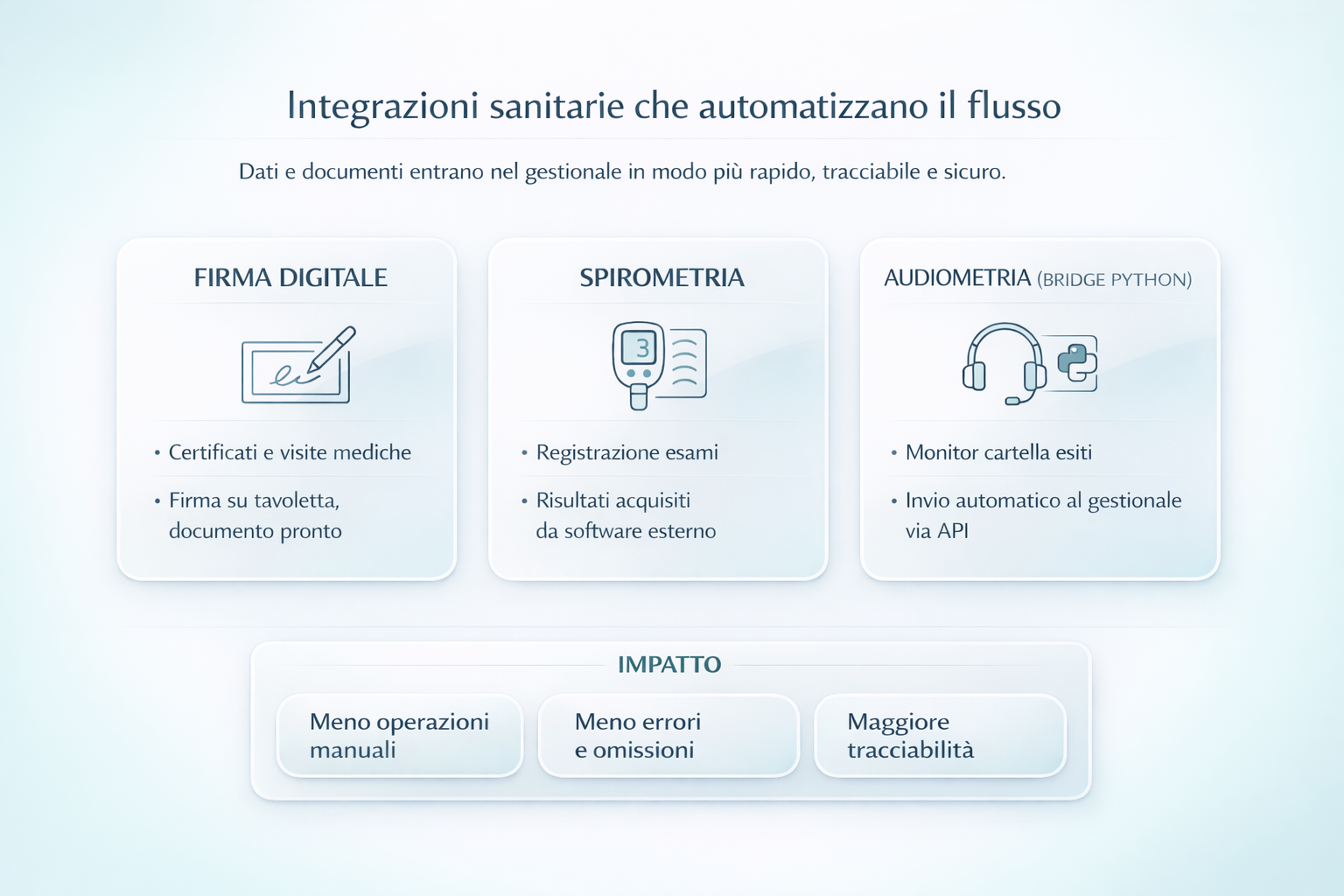 Integrazioni sanitarie che automatizzano il flusso

Dati e documenti entrano nel gestionale in modo più rapido, tracciabile e sicuro.

FIRMA DIGITALE

• Certificati e visite mediche
• Firma su tavoletta, documento pronto

SPIROMETRIA

3

• Registrazione esami
• Risultati acquisiti da software esterno

AUDIOMETRIA (BRIDGE PYTHON)

• Monitor cartella esiti
• Invio automatico al gestionale via API

IMPATTO

Meno operazioni manuali

Meno errori e omissioni

Maggiore tracciabilità